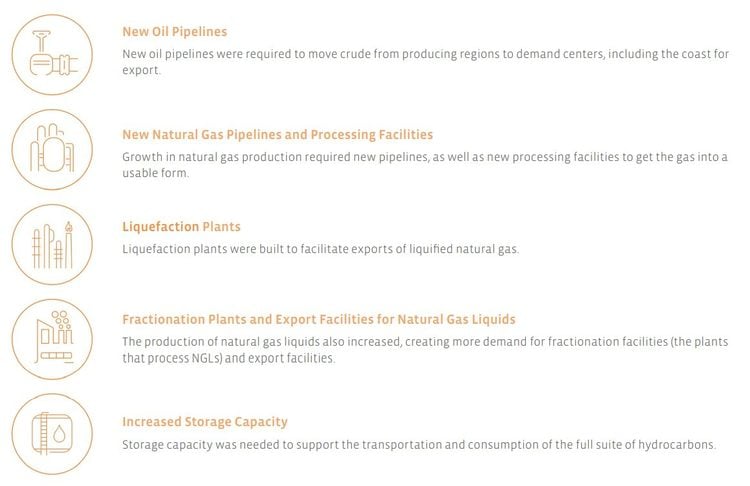 New Oil Pipelines

New oil pipelines were required to move crude from producing regions to demand centers, including the coast for export.

New Natural Gas Pipelines and Processing Facilities

Growth in natural gas production required new pipelines, as well as new processing facilities to get the gas into a usable form.

Liquefaction Plants

Liquefaction plants were built to facilitate exports of liquified natural gas.

Fractionation Plants and Export Facilities for Natural Gas Liquids

The production of natural gas liquids also increased, creating more demand for fractionation facilities (the plants that process NGLs) and export facilities.

Increased Storage Capacity

Storage capacity was needed to support the transportation and consumption of the full suite of hydrocarbons.