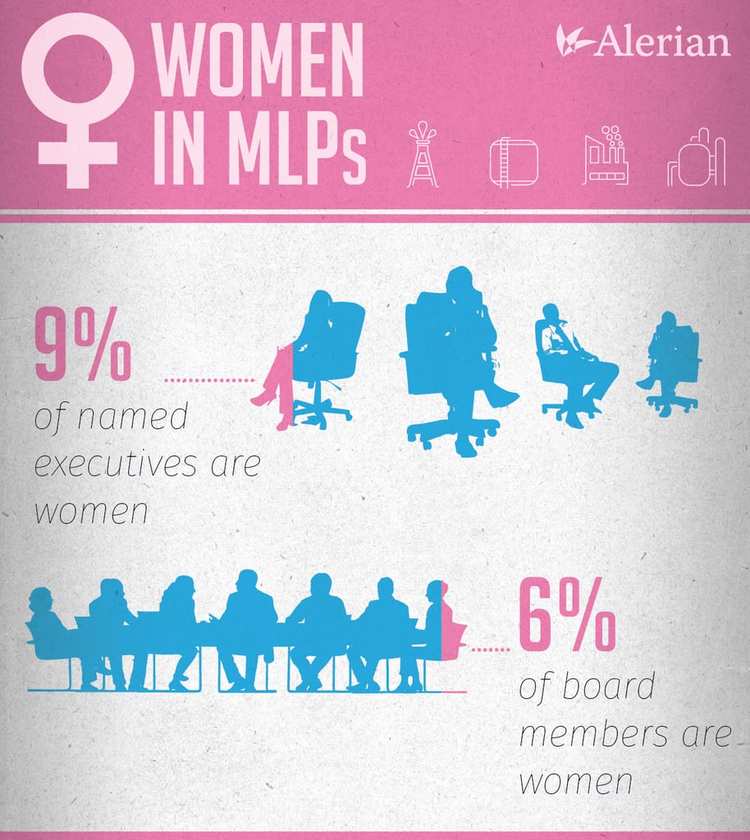 WOMEN IN MLPs

Alerian

9%
of named executives are women

6%
of board members are women